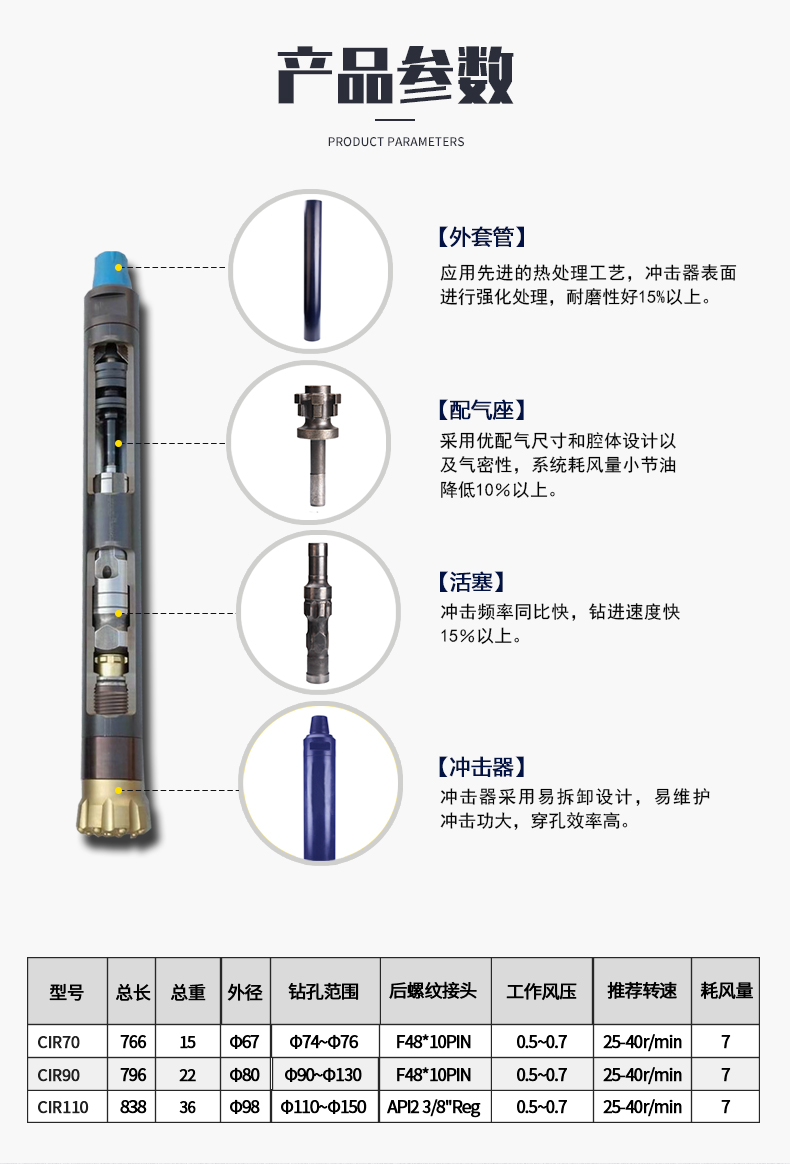 产品参数

PRODUCT PARAMETERS

【外套管】
应用先进的热处理工艺，冲击器表面进行强化处理，耐磨性好15%以上。

【配气座】
采用优配气尺寸和腔体设计以及气密性，系统耗风量小节油降低10%以上。

【活塞】
冲击频率同比快，钻进速度快15%以上。

【冲击器】
冲击器采用易拆卸设计，易维护冲击功大，穿孔效率高。

| 型号 | 总长 | 总重 | 外径 | 钻孔范围 | 后螺纹接头 | 工作风压 | 推荐转速 | 耗风量 |
|---|---|---|---|---|---|---|---|---|
| CIR70 | 766 | 15 | Φ67 | Φ74~Φ76 | F48*10PIN | 0.5~0.7 | 25-40r/min | 7 |
| CIR90 | 796 | 22 | Φ80 | Φ90~Φ130 | F48*10PIN | 0.5~0.7 | 25-40r/min | 7 |
| CIR110 | 838 | 36 | Φ98 | Φ110~Φ150 | API2 3/8"Reg | 0.5~0.7 | 25-40r/min | 7 |