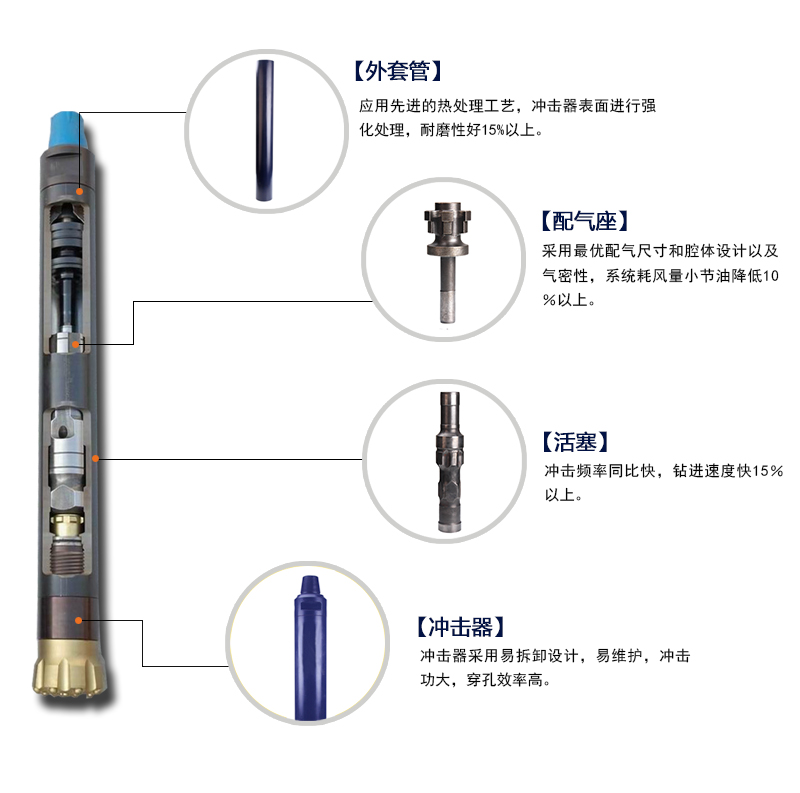 【外套管】
应用先进的热处理工艺，冲击器表面进行强化处理，耐磨性好15%以上。

【配气座】
采用最优配气尺寸和腔体设计以及气密性，系统耗风量小节油降低10%以上。

【活塞】
冲击频率同比快，钻进速度快15%以上。

【冲击器】
冲击器采用易拆卸设计，易维护，冲击功大，穿孔效率高。