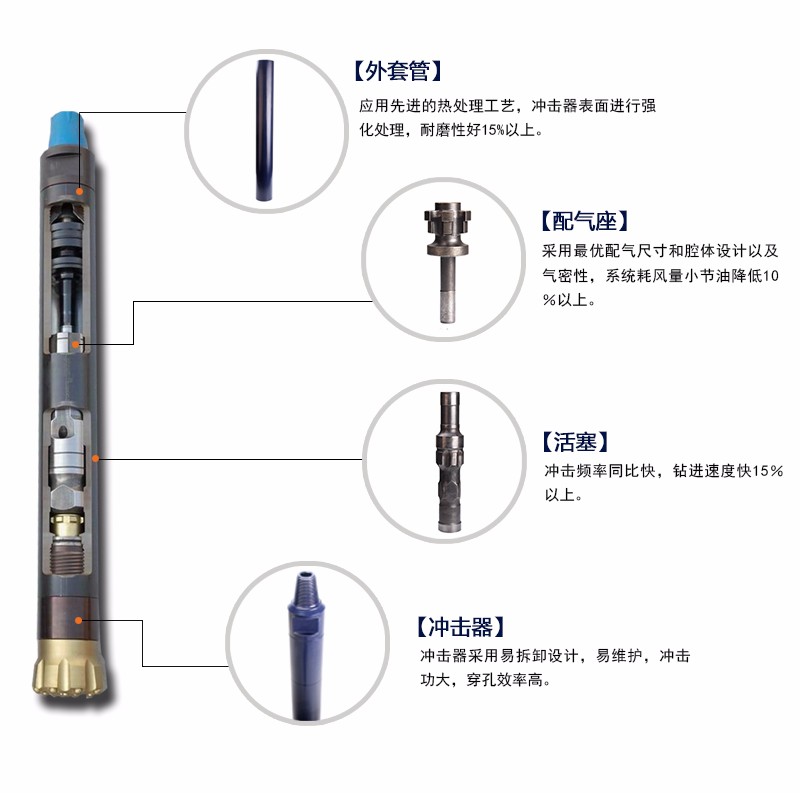 【外套管】
应用先进的热处理工艺，冲击器表面进行强化处理，耐磨性好15%以上。

【配气座】
采用最优配气尺寸和腔体设计以及气密性，系统耗风量小节油降低10%以上。

【活塞】
冲击频率同比快，钻进速度快15%以上。

【冲击器】
冲击器采用易拆卸设计，易维护，冲击功大，穿孔效率高。