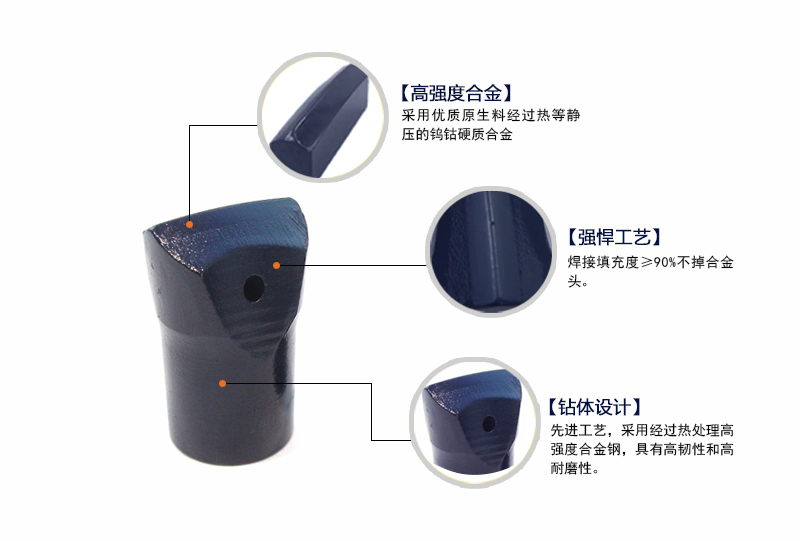 【高强度合金】
采用优质原生料经过热等静压的钨钴硬质合金

【强悍工艺】
焊接填充度≥90%不掉合金头。

【钻体设计】
先进工艺，采用经过热处理高强度合金钢，具有高韧性和高耐磨性。