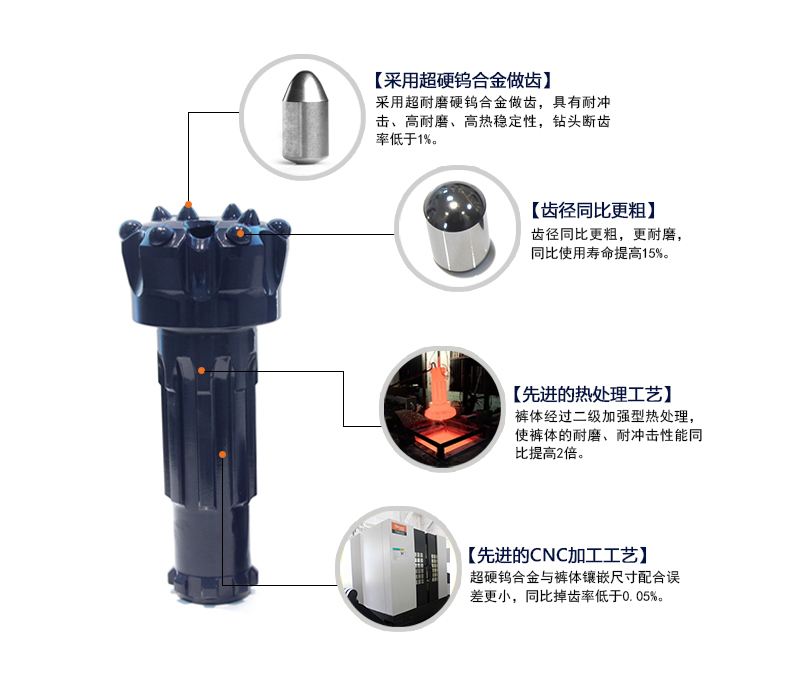 【采用超硬钨合金做齿】
采用超耐磨硬钨合金做齿，具有耐冲击、高耐磨、高热稳定性，钻头断齿率低于1%。

【齿径同比更粗】
齿径同比更粗，更耐磨，同比使用寿命提高15%。

【先进的热处理工艺】
裤体经过二级加强型热处理，使裤体的耐磨、耐冲击性能同比提高2倍。

【先进的CNC加工工艺】
超硬钨合金与裤体镶嵌尺寸配合误差更小，同比掉齿率低于0.05%。